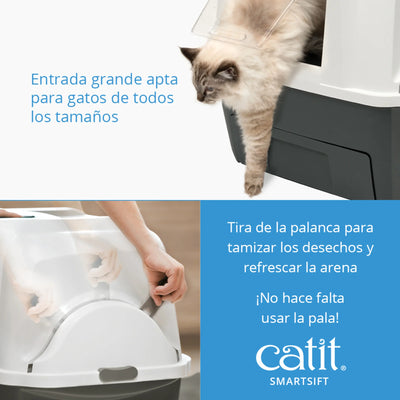 Entrada grande apta para gatos de todos los tamaños

Tira de la palanca para tamizar los desechos y refrescar la arena

¡No hace falta usar la pala!

catit®
SMARTSIFT